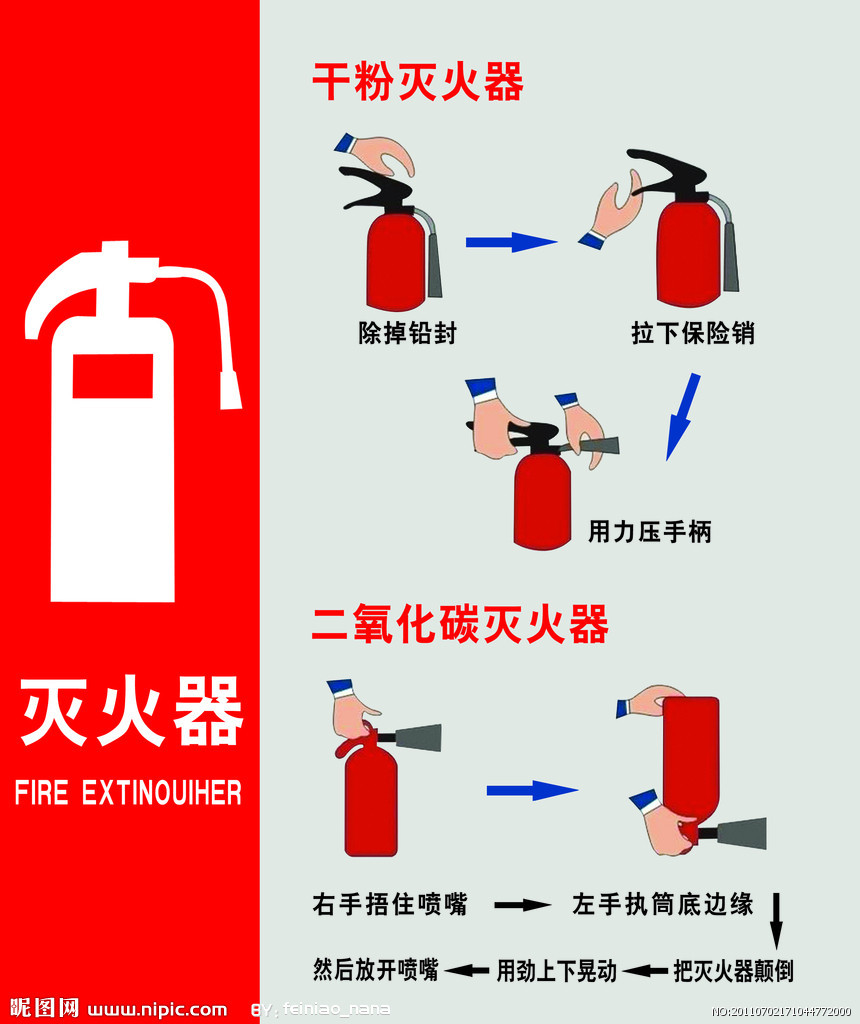 灭火器

FIRE EXTINOUIHER

干粉灭火器

除掉铅封

拉下保险销

用力压手柄

二氧化碳灭火器

右手捂住喷嘴

左手执筒底边缘

把灭火器颠倒

用劲上下晃动

然后放开喷嘴

昵图网 www.nipic.com BY: feiniao_nana NO:20110702171044772000